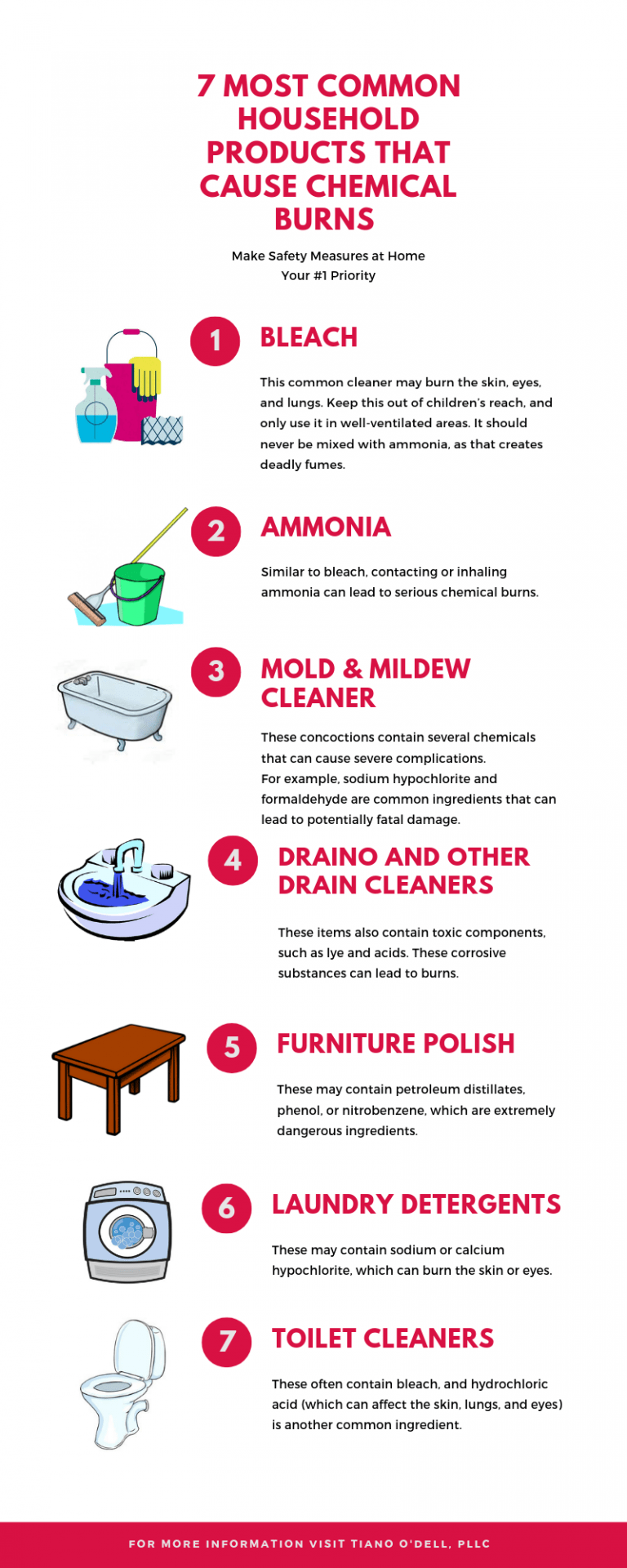 7 MOST COMMON HOUSEHOLD PRODUCTS THAT CAUSE CHEMICAL BURNS

Make Safety Measures at Home Your #1 Priority

1

BLEACH

This common cleaner may burn the skin, eyes, and lungs. Keep this out of children's reach, and only use it in well-ventilated areas. It should never be mixed with ammonia, as that creates deadly fumes.

2

AMMONIA

Similar to bleach, contacting or inhaling ammonia can lead to serious chemical burns.

3

MOLD & MILDEW CLEANER

These concoctions contain several chemicals that can cause severe complications. For example, sodium hypochlorite and formaldehyde are common ingredients that can lead to potentially fatal damage.

4

DRAINO AND OTHER DRAIN CLEANERS

These items also contain toxic components, such as lye and acids. These corrosive substances can lead to burns.

5

FURNITURE POLISH

These may contain petroleum distillates, phenol, or nitrobenzene, which are extremely dangerous ingredients.

6

LAUNDRY DETERGENTS

These may contain sodium or calcium hypochlorite, which can burn the skin or eyes.

7

TOILET CLEANERS

These often contain bleach, and hydrochloric acid (which can affect the skin, lungs, and eyes) is another common ingredient.

FOR MORE INFORMATION VISIT TIANO O'DELL, PLLC